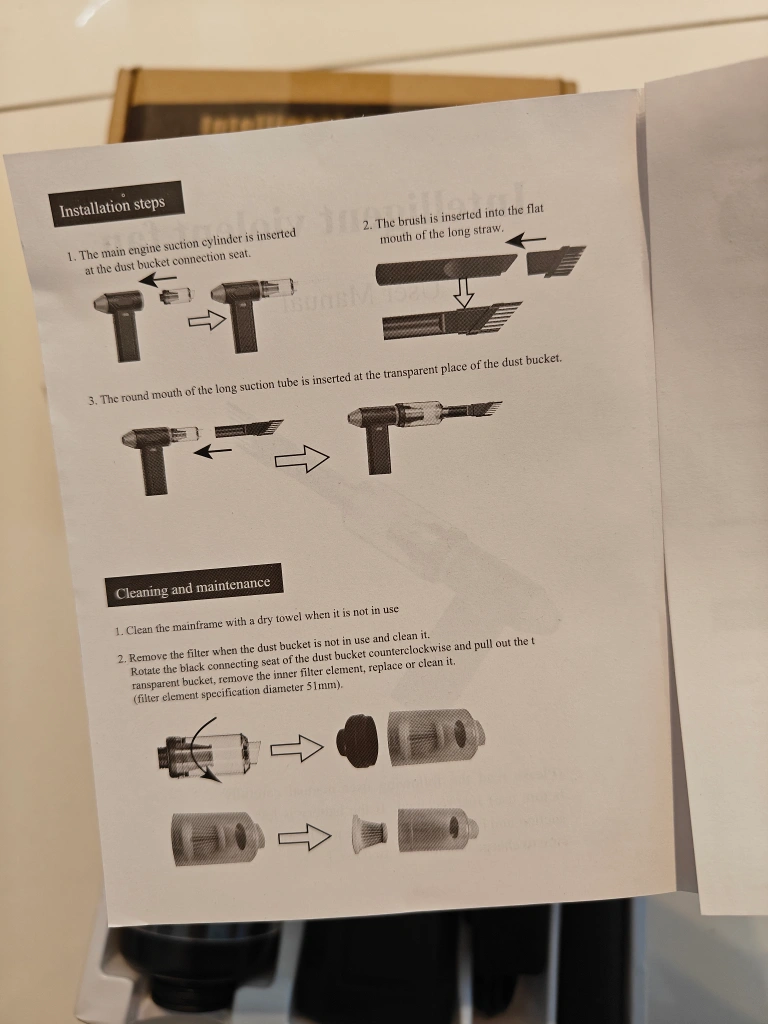 Installation steps

1. The main engine suction cylinder is inserted at the dust bucket connection seat.

2. The brush is inserted into the flat mouth of the long straw.

3. The round mouth of the long suction tube is inserted at the transparent place of the dust bucket.

Cleaning and maintenance

1. Clean the mainframe with a dry towel when it is not in use

2. Remove the filter when the dust bucket is not in use and clean it. Rotate the black connecting seat of the dust bucket counterclockwise and pull out the t ransparent bucket, remove the inner filter element, replace or clean it. (filter element specification diameter 51mm).